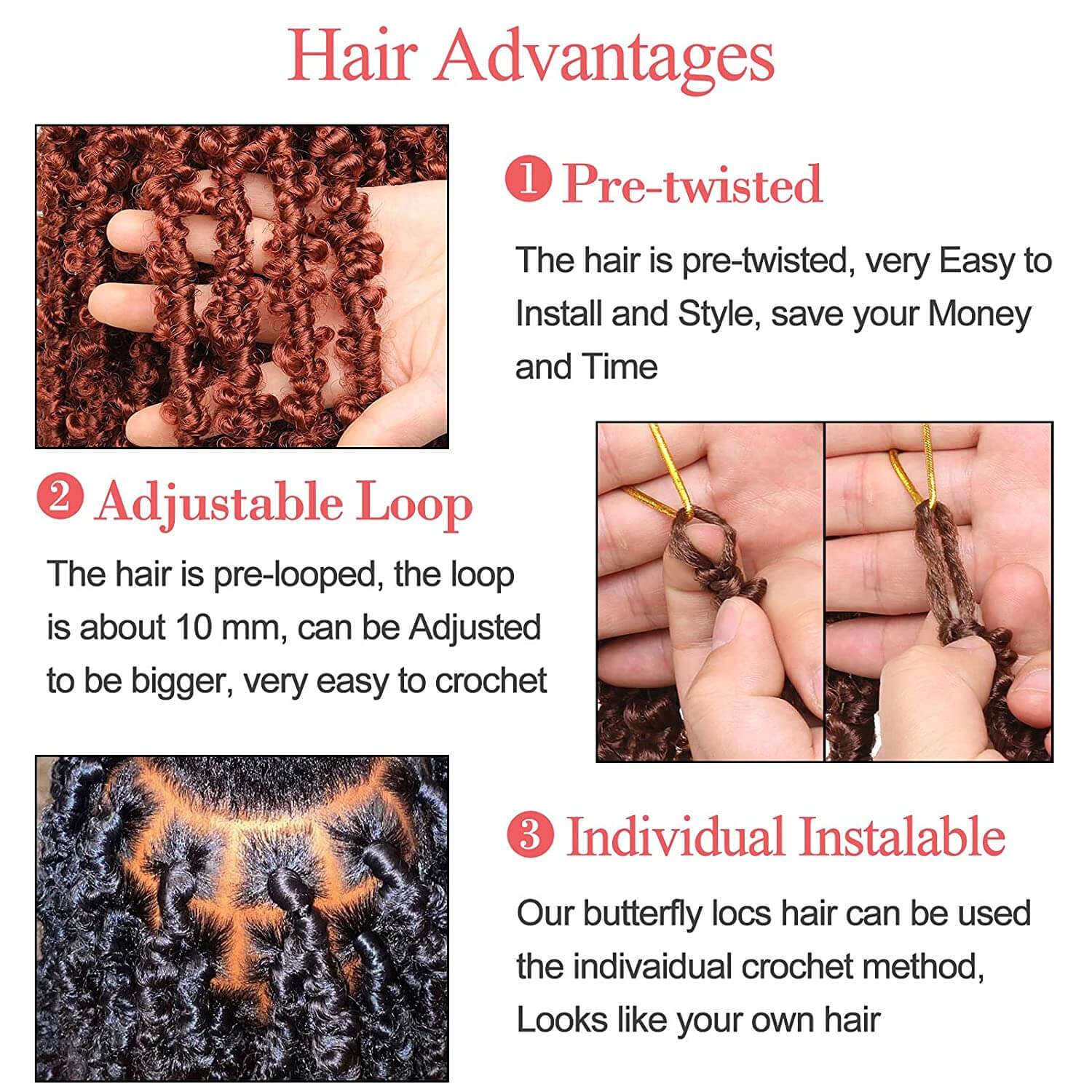 Hair Advantages

1 Pre-twisted

The hair is pre-twisted, very Easy to Install and Style, save your Money and Time

2 Adjustable Loop

The hair is pre-looped, the loop is about 10 mm, can be Adjusted to be bigger, very easy to crochet

3 Individual Instalable

Our butterfly locs hair can be used the indivaidual crochet method, Looks like your own hair